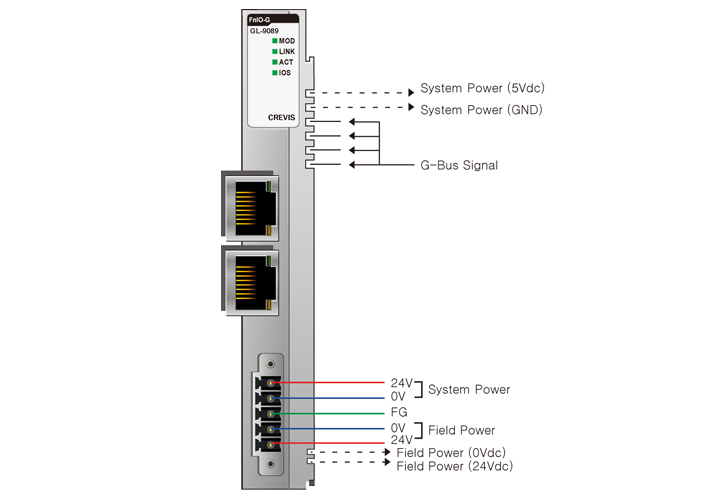 FnIO-G
GL-9089
MOD
LINK
ACT
IOS
CREVIS

System Power (5Vdc)
System Power (GND)
G-Bus Signal

24V
0V
System Power
FG
0V
24V
Field Power
Field Power (0Vdc)
Field Power (24Vdc)